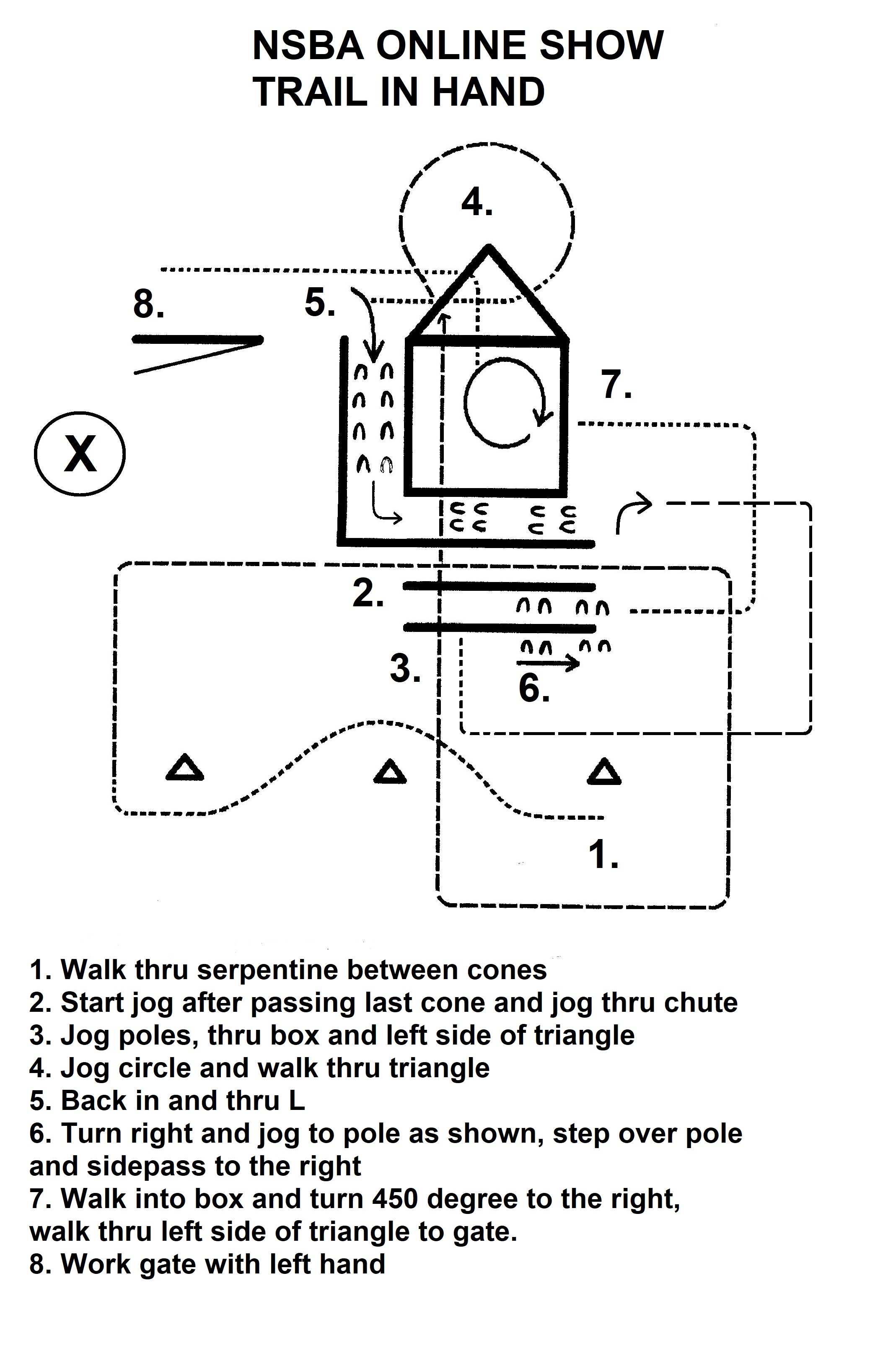 NSBA ONLINE SHOW
TRAIL IN HAND

4.

8.

5.

7.

X

2.

3.

6.

1.

1. Walk thru serpentine between cones
2. Start jog after passing last cone and jog thru chute
3. Jog poles, thru box and left side of triangle
4. Jog circle and walk thru triangle
5. Back in and thru L
6. Turn right and jog to pole as shown, step over pole and sidepass to the right
7. Walk into box and turn 450 degree to the right, walk thru left side of triangle to gate.
8. Work gate with left hand