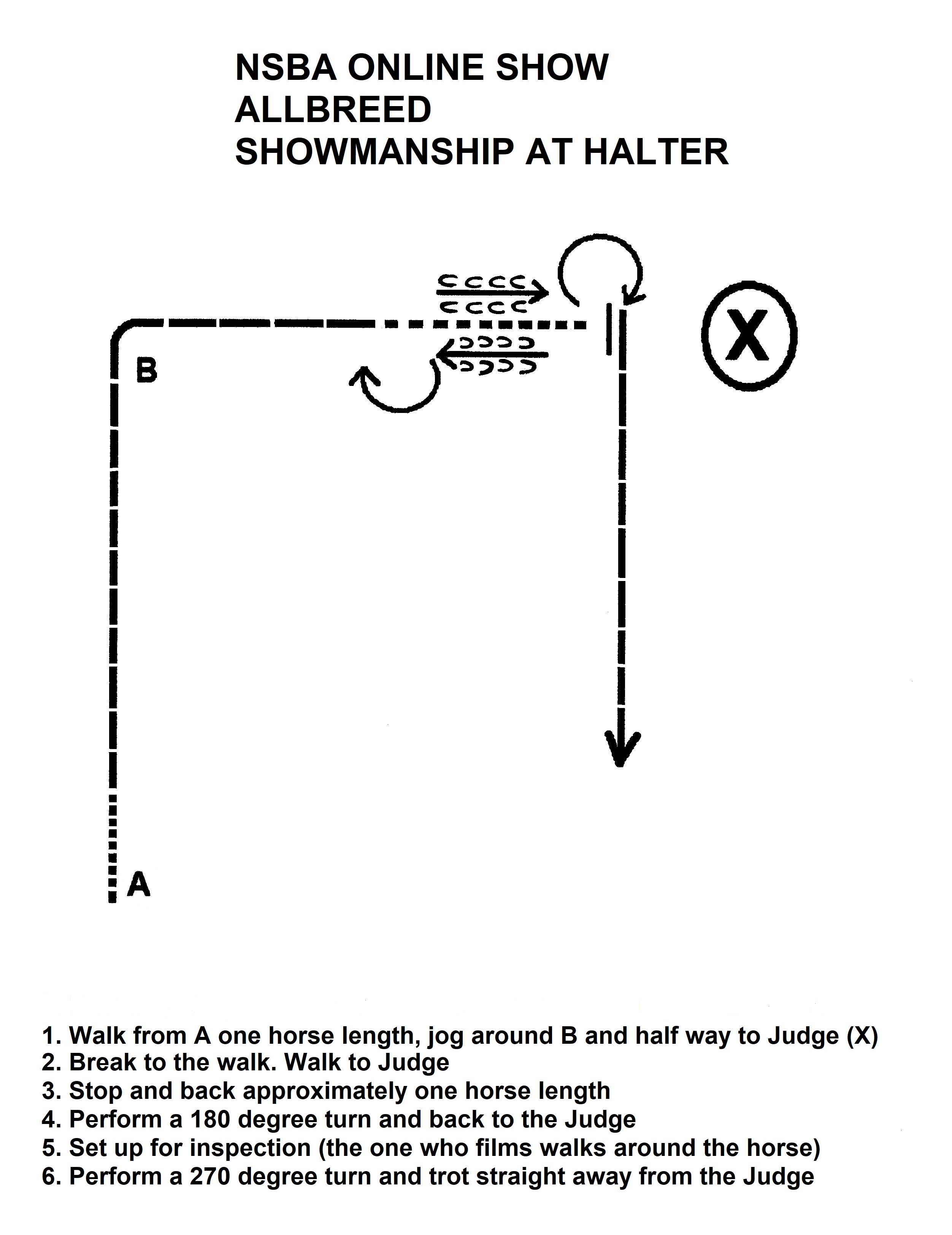 NSBA ONLINE SHOW
ALLBREED
SHOWMANSHIP AT HALTER

X

B

A

1. Walk from A one horse length, jog around B and half way to Judge (X)
2. Break to the walk. Walk to Judge
3. Stop and back approximately one horse length
4. Perform a 180 degree turn and back to the Judge
5. Set up for inspection (the one who films walks around the horse)
6. Perform a 270 degree turn and trot straight away from the Judge